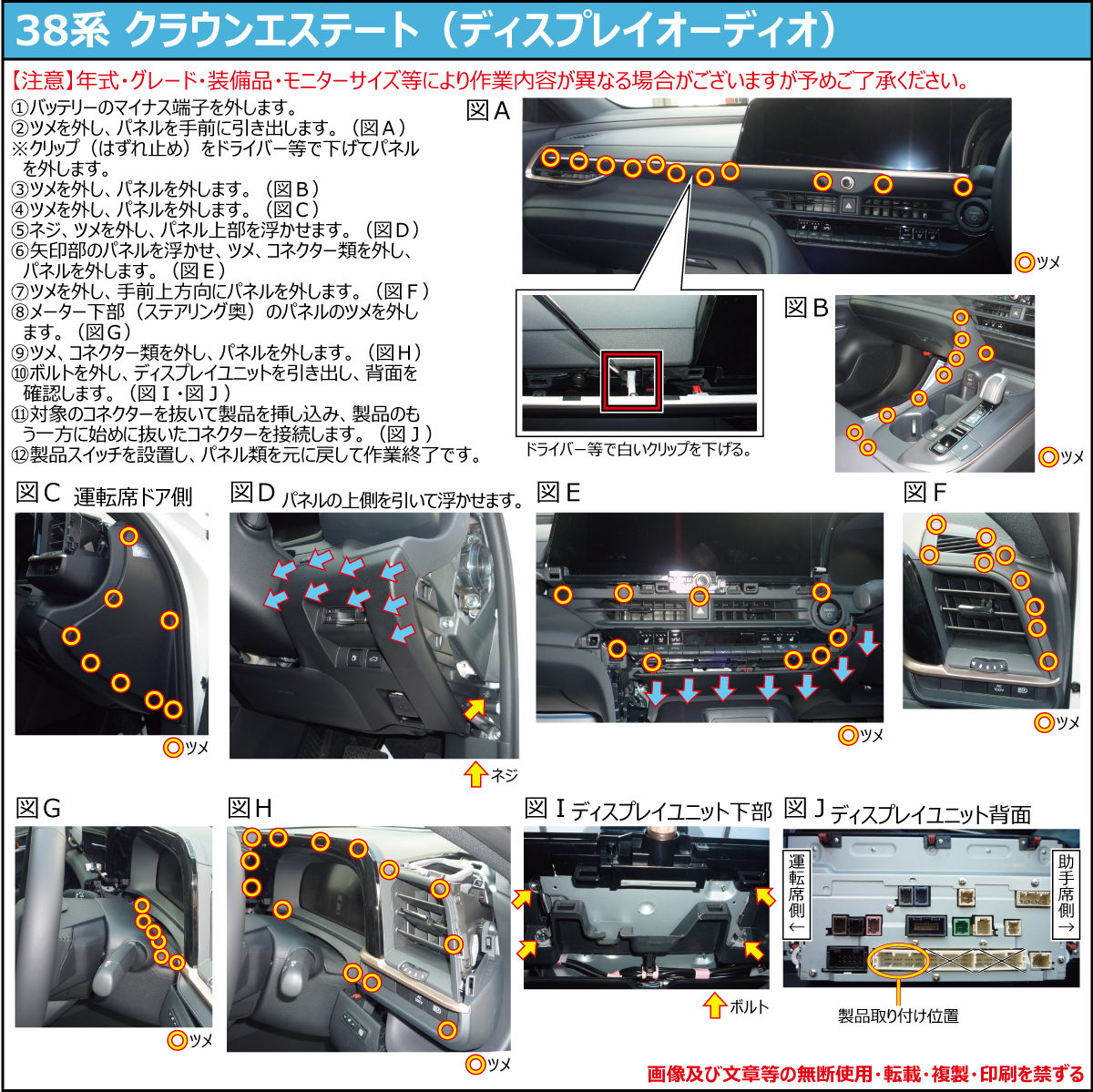 38系 クラウンエステート（ディスプレイオーディオ）

【注意】年式・グレード・装備品・モニターサイズ等により作業内容が異なる場合がございますが予めご了承ください。

①バッテリーのマイナス端子を外します。
②ツメを外し、パネルを手前に引き出します。（図Ａ）
※クリップ（はずれ止め）をドライバー等で下げてパネルを外します。
③ツメを外し、パネルを外します。（図Ｂ）
④ツメを外し、パネルを外します。（図Ｃ）
⑤ネジ、ツメを外し、パネル上部を浮かせます。（図Ｄ）
⑥矢印部のパネルを浮かせ、ツメ、コネクター類を外し、パネルを外します。（図Ｅ）
⑦ツメを外し、手前上方向にパネルを外します。（図Ｆ）
⑧メーター下部（ステアリング奥）のパネルのツメを外します。（図Ｇ）
⑨ツメ、コネクター類を外し、パネルを外します。（図Ｈ）
⑩ボルトを外し、ディスプレイユニットを引き出し、背面を確認します。（図Ｉ・図Ｊ）
⑪対象のコネクターを抜いて製品を挿し込み、製品のもう一方に始めに抜いたコネクターを接続します。（図Ｊ）
⑫製品スイッチを設置し、パネル類を元に戻して作業終了です。

図Ａ
ツメ
ドライバー等で白いクリップを下げる。

図Ｂ
ツメ

図Ｃ 運転席ドア側
ツメ

図Ｄ パネルの上側を引いて浮かせます。
ネジ

図Ｅ
ツメ

図Ｆ
ツメ

図Ｇ
ツメ

図Ｈ
ツメ

図Ｉ ディスプレイユニット下部
ボルト

図Ｊ ディスプレイユニット背面
運転席側←
助手席側→
製品取り付け位置

画像及び文章等の無断使用・転載・複製・印刷を禁ずる