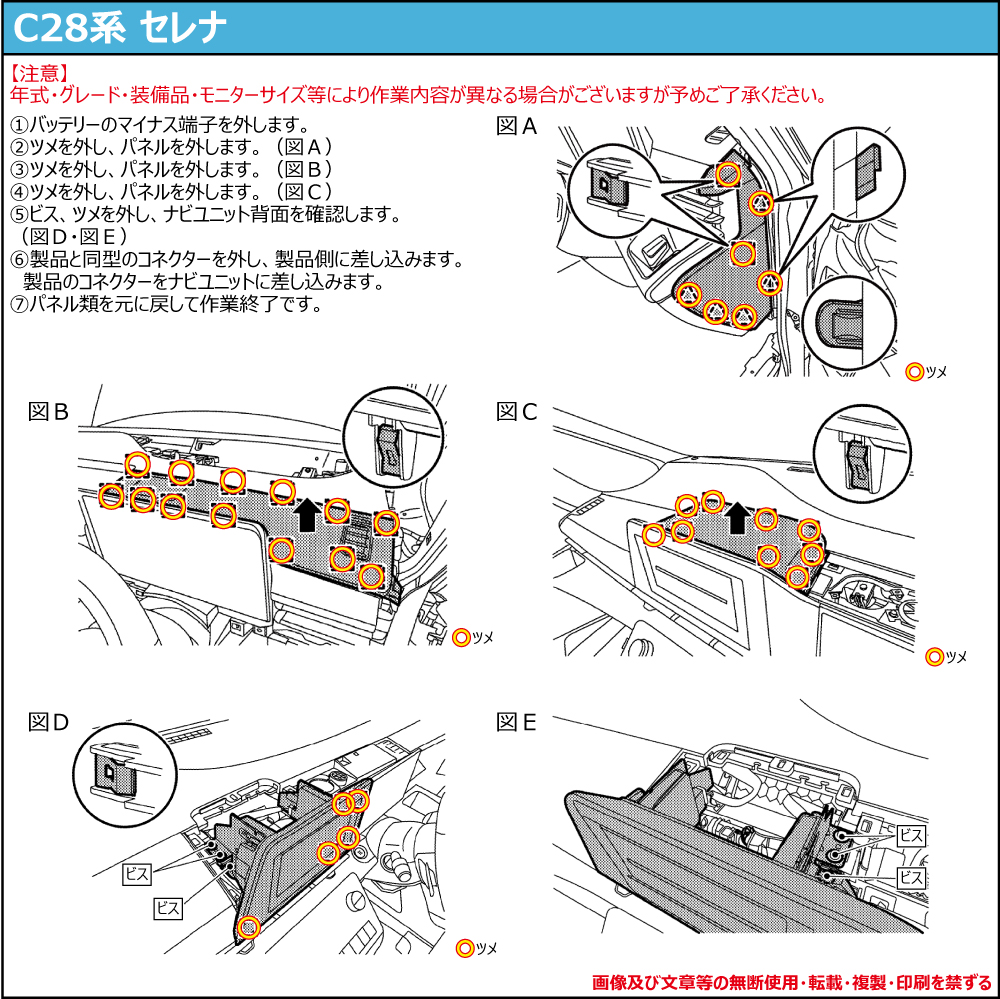 C28系 セレナ

【注意】
年式・グレード・装備品・モニターサイズ等により作業内容が異なる場合がございますが予めご了承ください。

①バッテリーのマイナス端子を外します。
②ツメを外し、パネルを外します。（図A）
③ツメを外し、パネルを外します。（図B）
④ツメを外し、パネルを外します。（図C）
⑤ビス、ツメを外し、ナビユニット背面を確認します。（図D・図E）
⑥製品と同型のコネクターを外し、製品側に差し込みます。製品のコネクターをナビユニットに差し込みます。
⑦パネル類を元に戻して作業終了です。

図A

ツメ

図B

ツメ

図C

ツメ

図D

ビス

ビス

ツメ

図E

ビス

ビス

画像及び文章等の無断使用・転載・複製・印刷を禁ずる