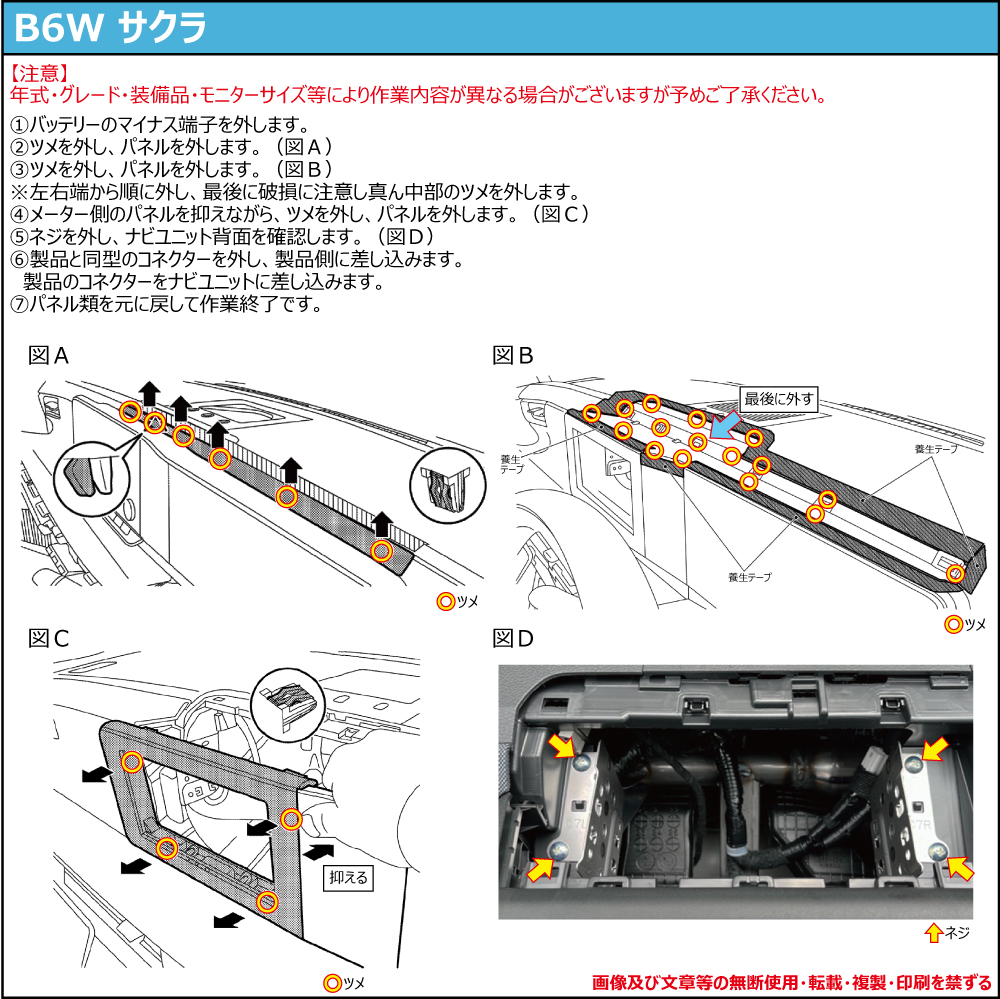 B6W サクラ

【注意】
年式・グレード・装備品・モニターサイズ等により作業内容が異なる場合がございますが予めご了承ください。

①バッテリーのマイナス端子を外します。
②ツメを外し、パネルを外します。（図A）
③ツメを外し、パネルを外します。（図B）
※左右端から順に外し、最後に破損に注意し真ん中部のツメを外します。
④メーター側のパネルを抑えながら、ツメを外し、パネルを外します。（図C）
⑤ネジを外し、ナビユニット背面を確認します。（図D）
⑥製品と同型のコネクターを外し、製品側に差し込みます。
製品のコネクターをナビユニットに差し込みます。
⑦パネル類を元に戻して作業終了です。

図A

ツメ

図B

最後に外す

養生テープ

養生テープ

養生テープ

ツメ

図C

抑える

ツメ

図D

ネジ

画像及び文章等の無断使用・転載・複製・印刷を禁ずる